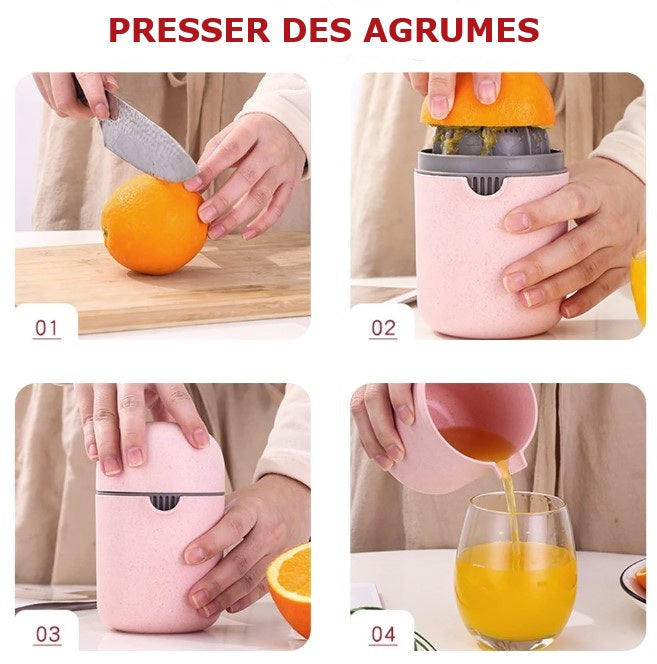 PRESSER DES AGRUMES

01

02

03

04