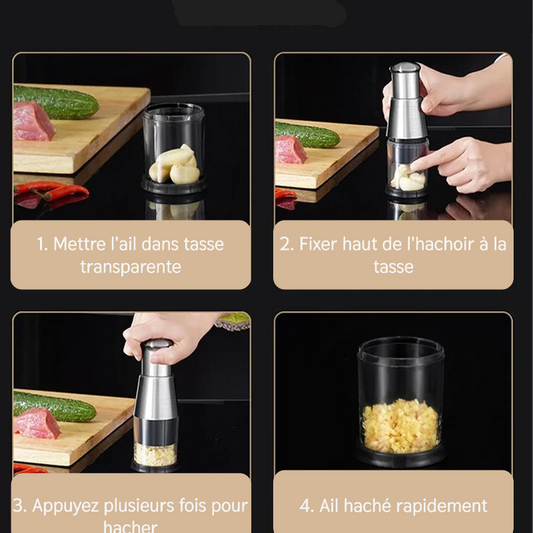 1. Mettre l'ail dans tasse transparente

2. Fixer haut de l'hachoir à la tasse

3. Appuyez plusieurs fois pour hacher

4. Ail haché rapidement